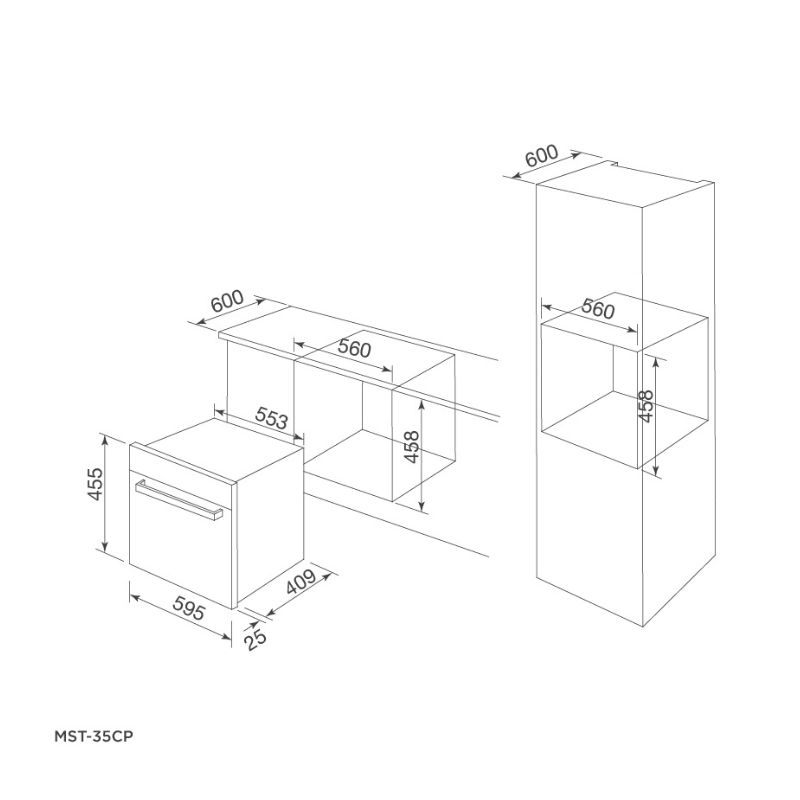 600

600

560

560

553

458

458

455

409

595

25

MST-35CP